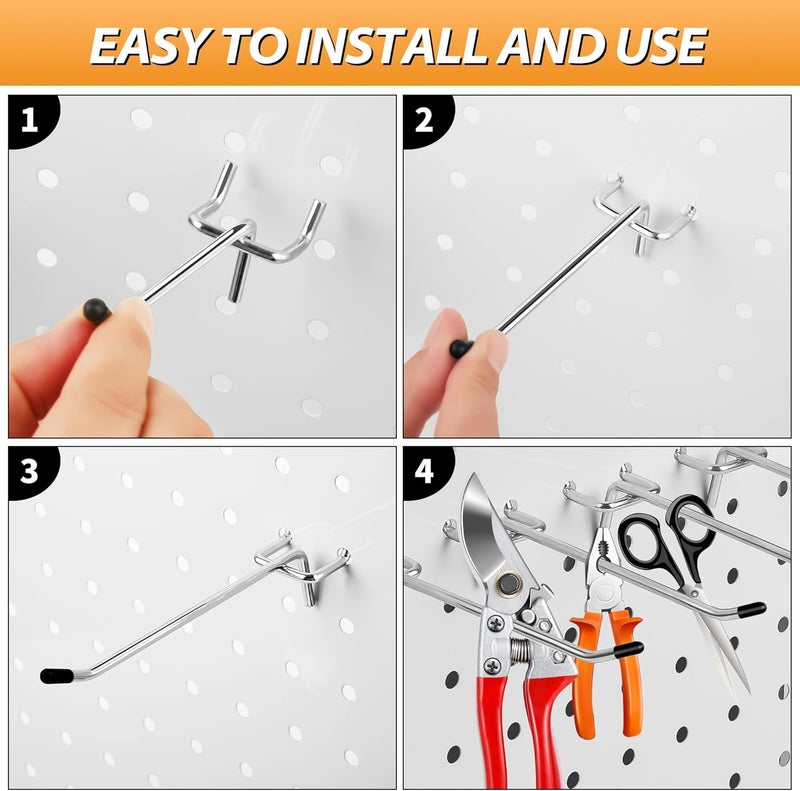 EASY TO INSTALL AND USE

1

2

3

4